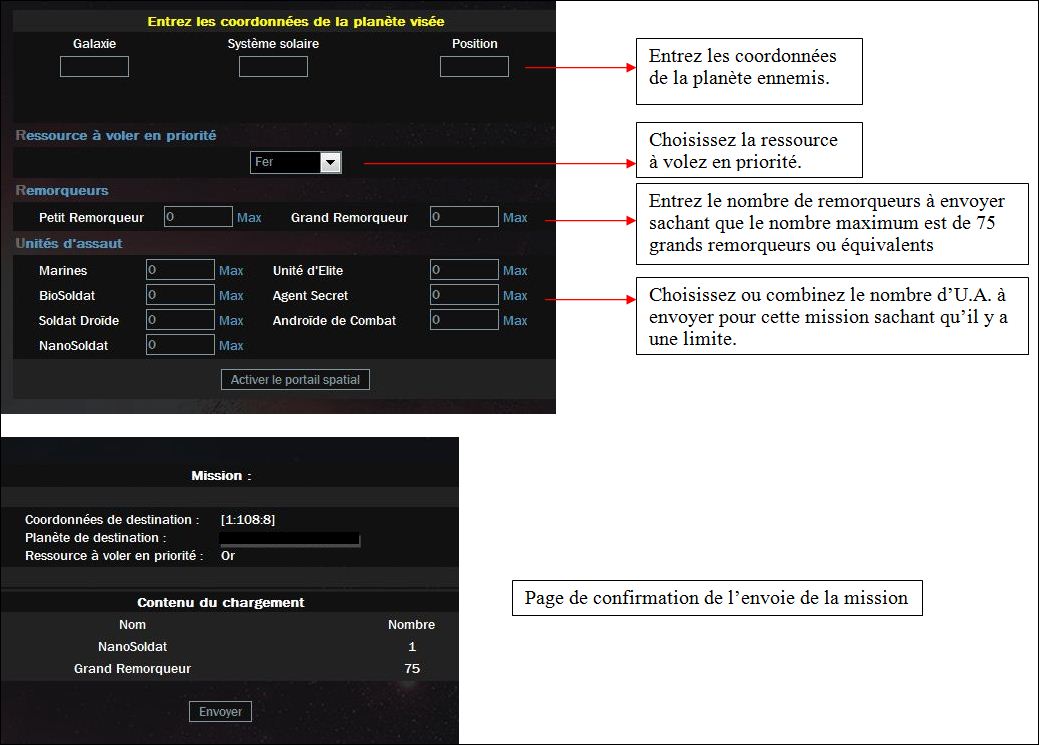 Entrez les coordonnées de la planète visée

Galaxie
Système solaire
Position

Ressource à voler en priorité
Fer

Remorqueurs
Petit Remorqueur 0 Max
Grand Remorqueur 0 Max

Unités d'assaut
Marines 0 Max
Unité d'Elite 0 Max
BioSoldat 0 Max
Agent Secret 0 Max
Soldat Droïde 0 Max
Androïde de Combat 0 Max
NanoSoldat 0 Max

Activer le portail spatial

Entrez les coordonnées de la planète ennemis.

Choisissez la ressource à volez en priorité.

Entrez le nombre de remorqueurs à envoyer sachant que le nombre maximum est de 75 grands remorqueurs ou équivalents

Choisissez ou combinez le nombre d'U.A. à envoyer pour cette mission sachant qu'il y a une limite.

Mission :

Coordonnées de destination : [1:108:8]
Planète de destination :
Ressource à voler en priorité : Or

Contenu du chargement

| Nom | Nombre |
|---|---|
| NanoSoldat | 1 |
| Grand Remorqueur | 75 |

Envoyer

Page de confirmation de l'envoie de la mission